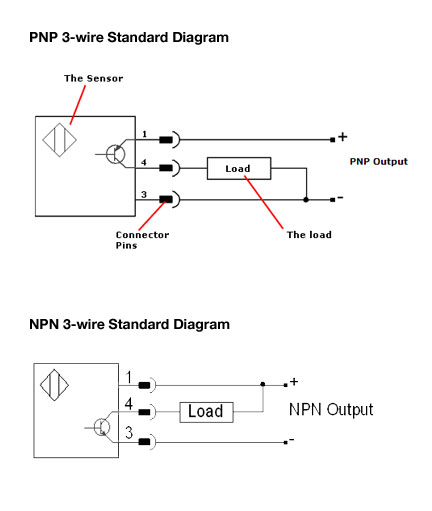 PNP 3-wire Standard Diagram

The Sensor

1

4

3

Load

+

PNP Output

-

Connector Pins

The load

NPN 3-wire Standard Diagram

1

4

3

Load

+

NPN Output

-