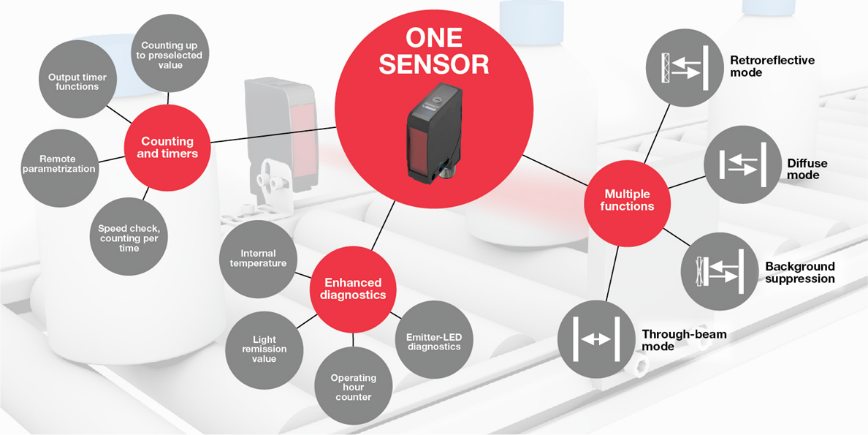 ONE SENSOR

Counting and timers

Output timer functions

Counting up to preselected value

Remote parametrization

Speed check, counting per time

Enhanced diagnostics

Internal temperature

Light remission value

Operating hour counter

Emitter-LED diagnostics

Multiple functions

Retroreflective mode

Diffuse mode

Background suppression

Through-beam mode