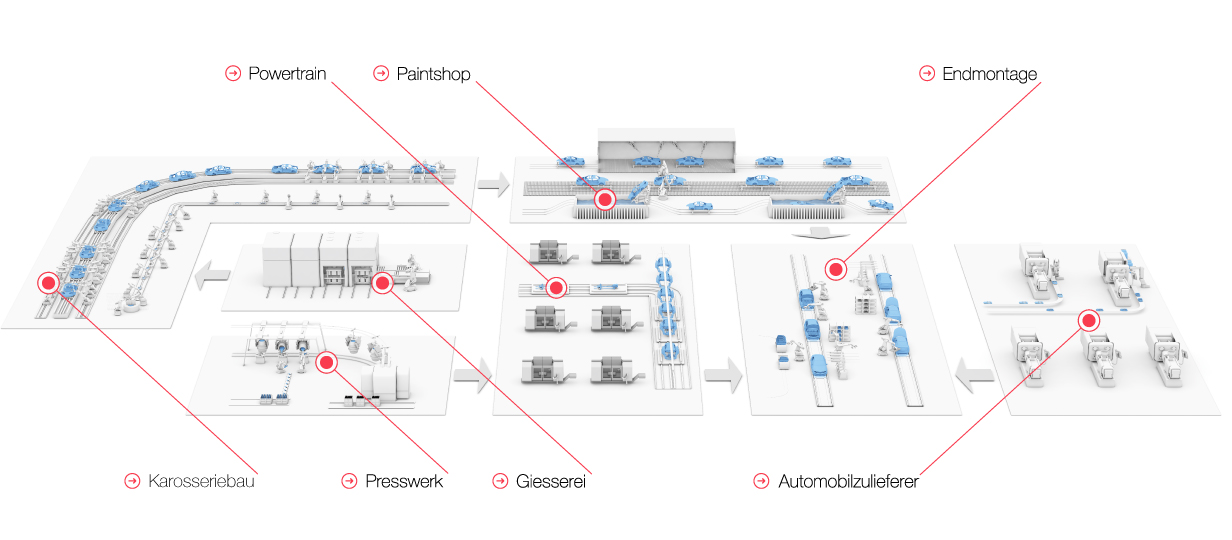 Powertrain
Paintshop
Endmontage
Karosseriebau
Presswerk
Giesserei
Automobilzulieferer