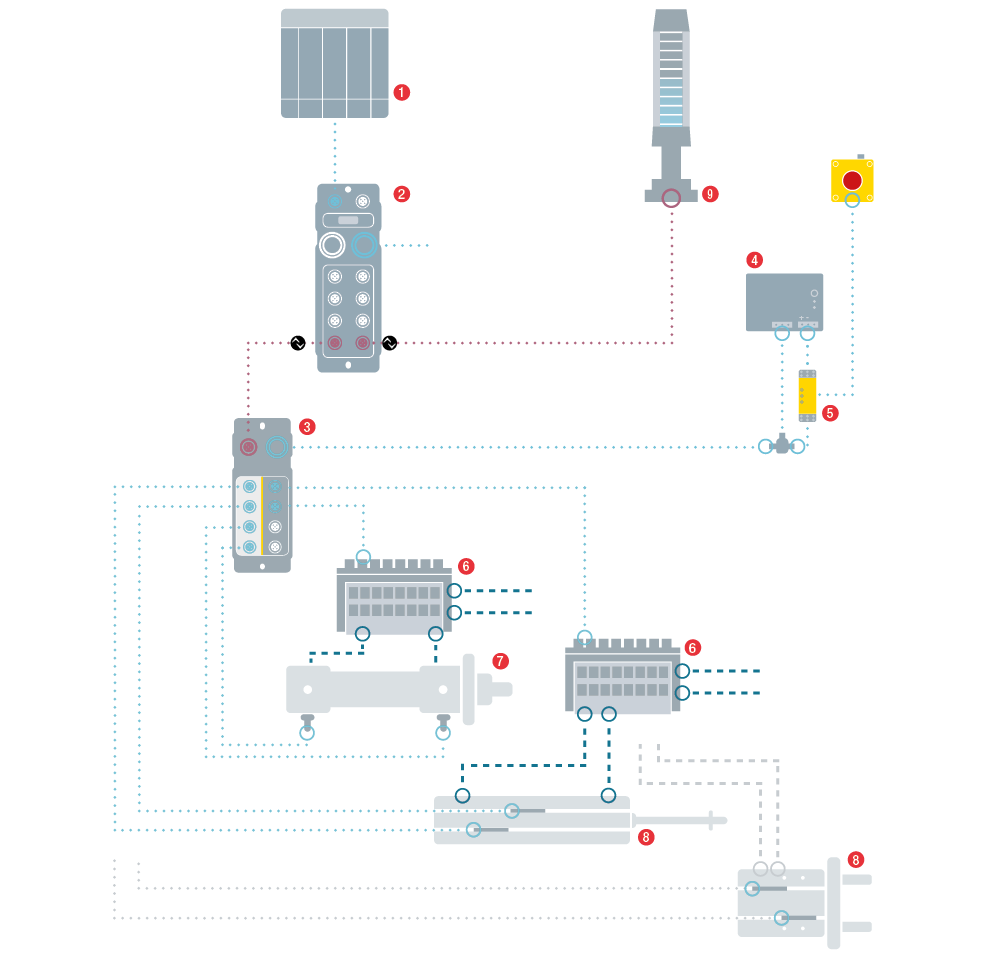 1
2
9
4
5
3
6
7
6
8
8