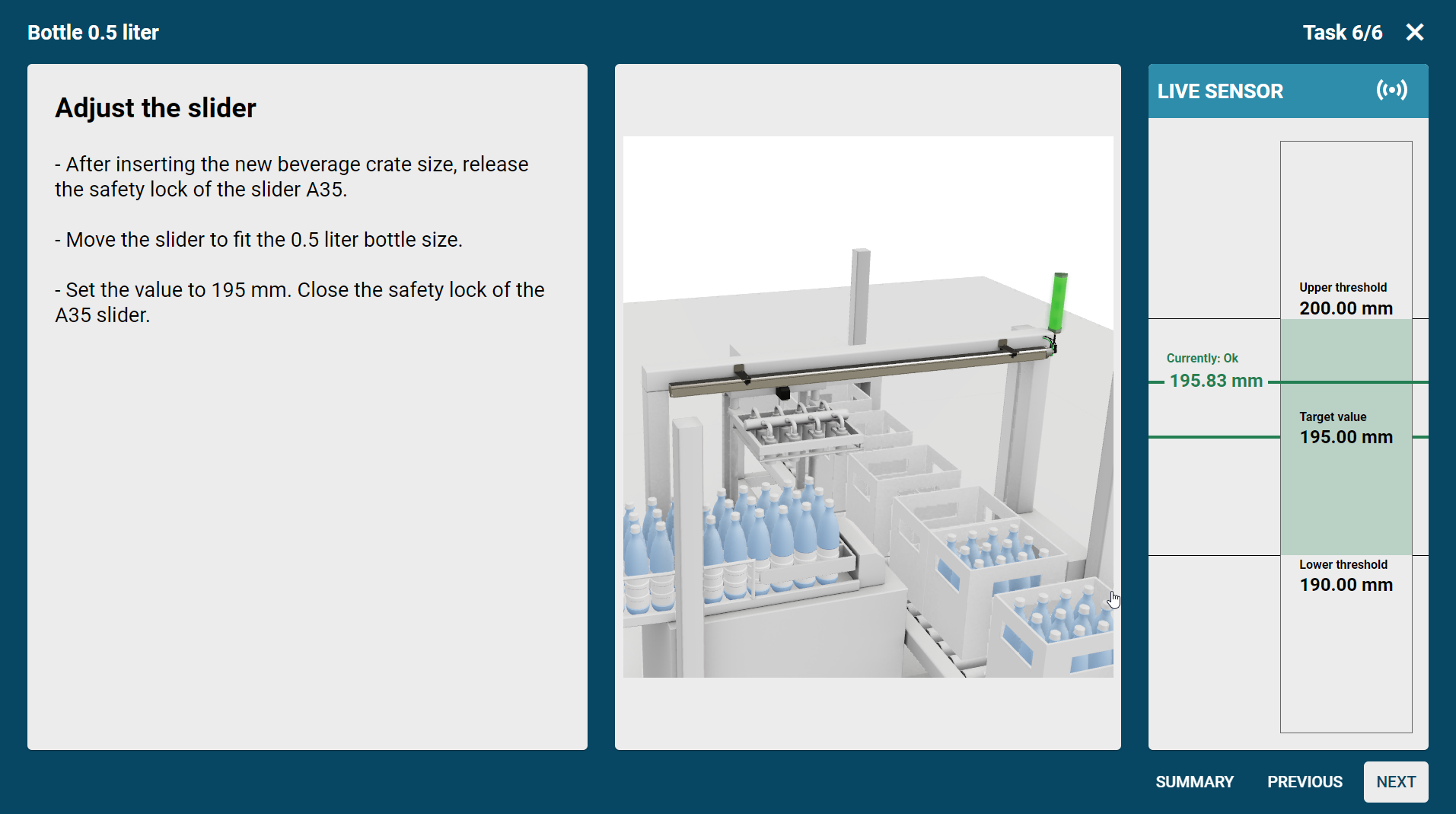 Bottle 0.5 liter

Task 6/6

Adjust the slider

- After inserting the new beverage crate size, release the safety lock of the slider A35.

- Move the slider to fit the 0.5 liter bottle size.

- Set the value to 195 mm. Close the safety lock of the A35 slider.

LIVE SENSOR

Upper threshold
200.00 mm

Currently: Ok
195.83 mm

Target value
195.00 mm

Lower threshold
190.00 mm

SUMMARY PREVIOUS NEXT